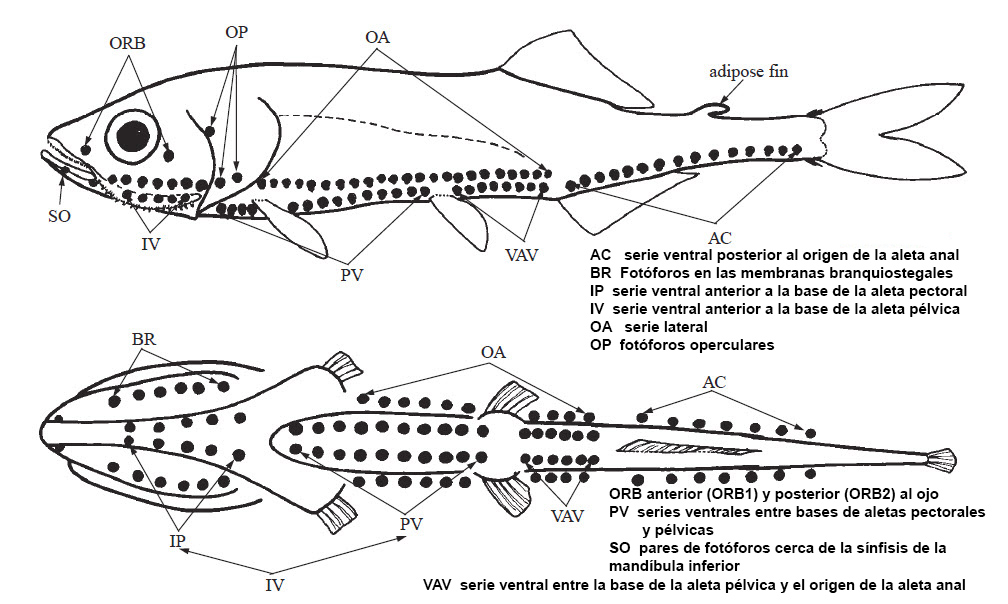 ORB
OP
OA
adipose fin
SO
IV
PV
VAV
AC

AC serie ventral posterior al origen de la aleta anal
BR Fotóforos en las membranas branquiostegales
IP serie ventral anterior a la base de la aleta pectoral
IV serie ventral anterior a la base de la aleta pélvica
OA serie lateral
OP fotóforos operculares

BR
OA
AC
IP
PV
VAV
IV

ORB anterior (ORB1) y posterior (ORB2) al ojo
PV series ventrales entre bases de aletas pectorales y pélvicas
SO pares de fotóforos cerca de la sínfisis de la mandíbula inferior
VAV serie ventral entre la base de la aleta pélvica y el origen de la aleta anal